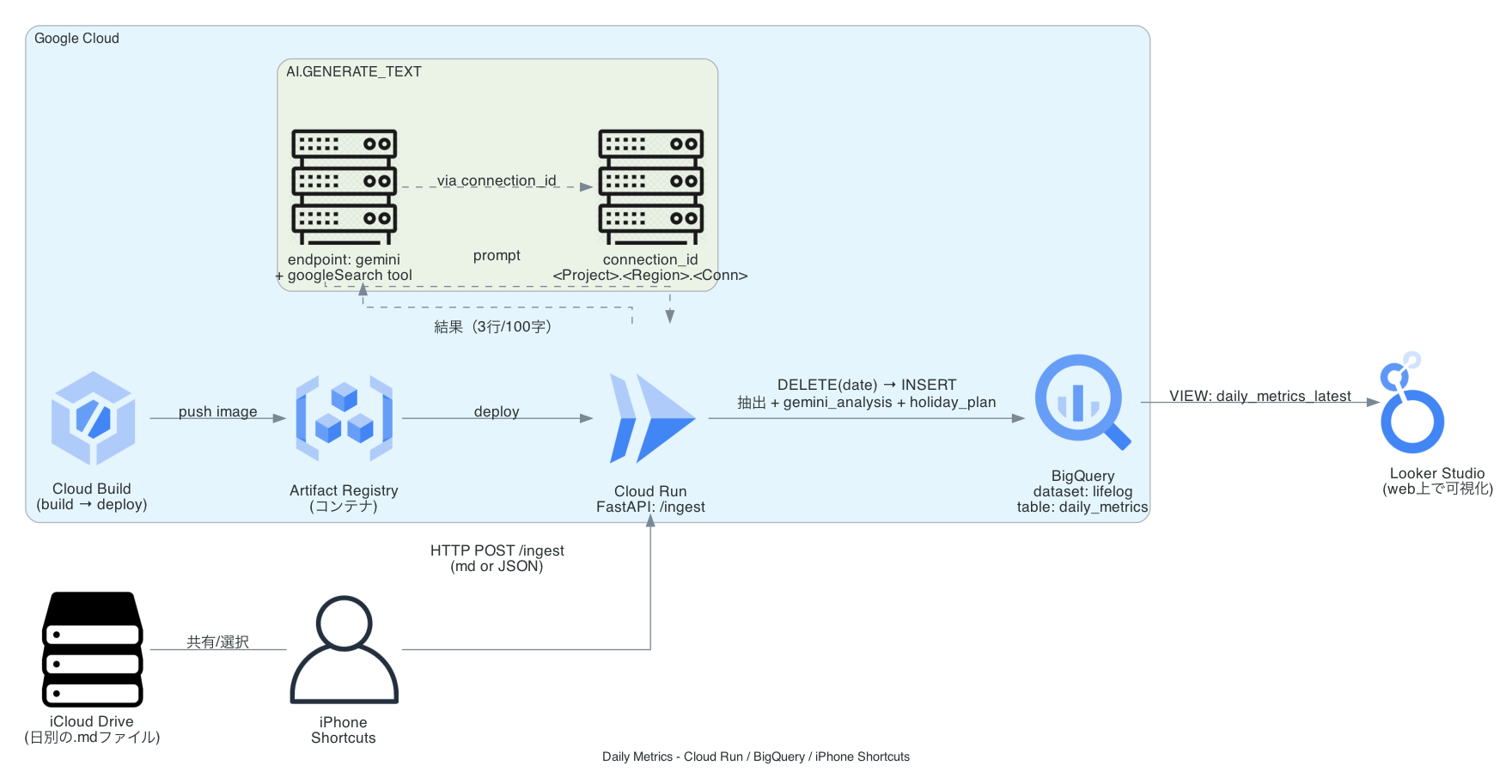 Google Cloud

AI.GENERATE_TEXT

via connection_id

endpoint: gemini
+ googleSearch tool

prompt

connection_id
<Project>.<Region>.<Conn>

結果（3行/100字）

push image

deploy

DELETE(date) → INSERT
抽出 + gemini_analysis + holiday_plan

VIEW: daily_metrics_latest

Cloud Build
(build → deploy)

Artifact Registry
(コンテナ)

Cloud Run
FastAPI: /ingest

BigQuery
dataset: lifelog
table: daily_metrics

Looker Studio
(web上で可視化)

HTTP POST /ingest
(md or JSON)

共有/選択

iCloud Drive
(日別の.mdファイル)

iPhone
Shortcuts

Daily Metrics - Cloud Run / BigQuery / iPhone Shortcuts